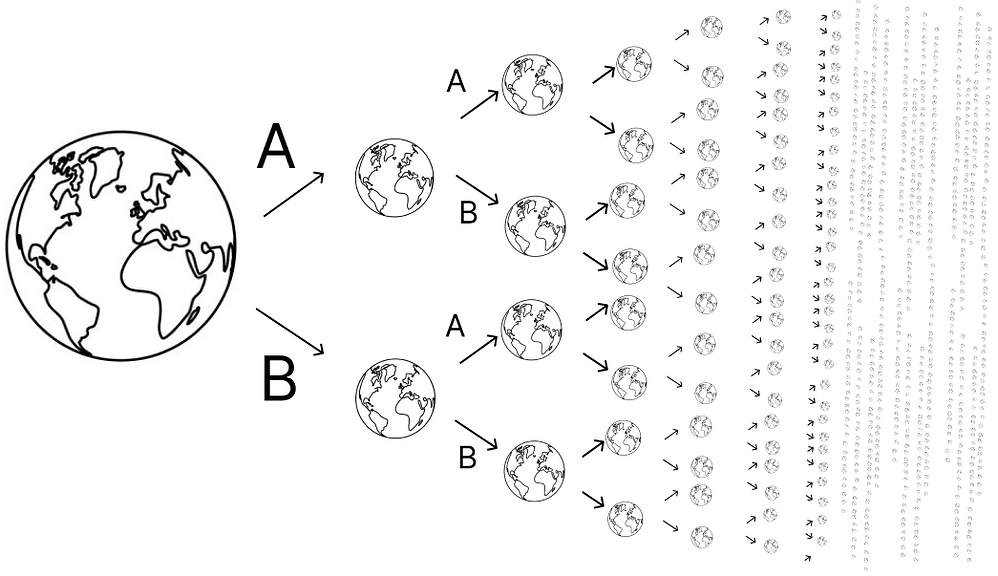 A

B

A

B

A

B